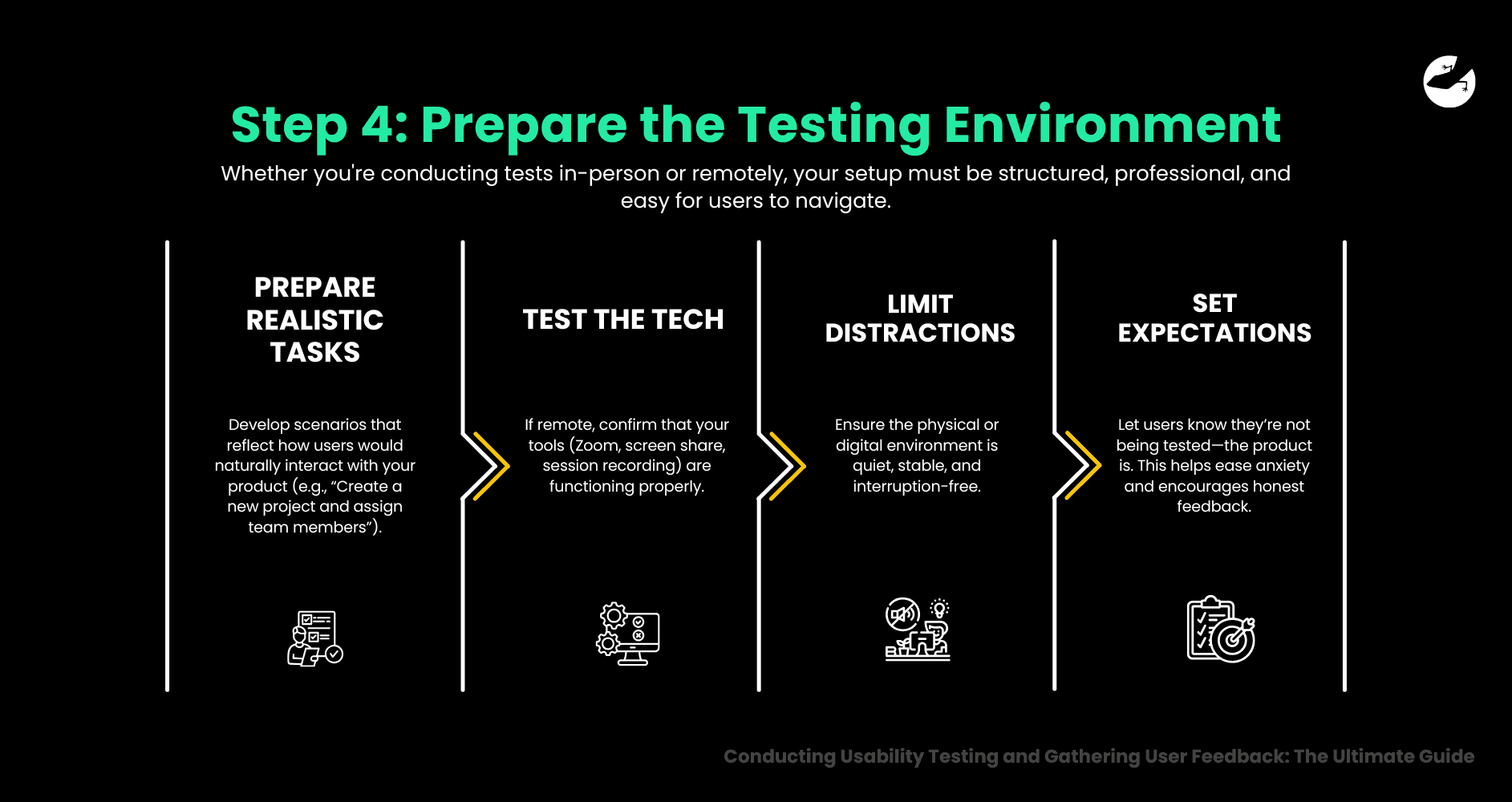 Step 4: Prepare the Testing Environment

Whether you're conducting tests in-person or remotely, your setup must be structured, professional, and easy for users to navigate.

PREPARE REALISTIC TASKS

Develop scenarios that reflect how users would naturally interact with your product (e.g., “Create a new project and assign team members”).

TEST THE TECH

If remote, confirm that your tools (Zoom, screen share, session recording) are functioning properly.

LIMIT DISTRACTIONS

Ensure the physical or digital environment is quiet, stable, and interruption-free.

SET EXPECTATIONS

Let users know they’re not being tested—the product is. This helps ease anxiety and encourages honest feedback.

Conducting Usability Testing and Gathering User Feedback: The Ultimate Guide